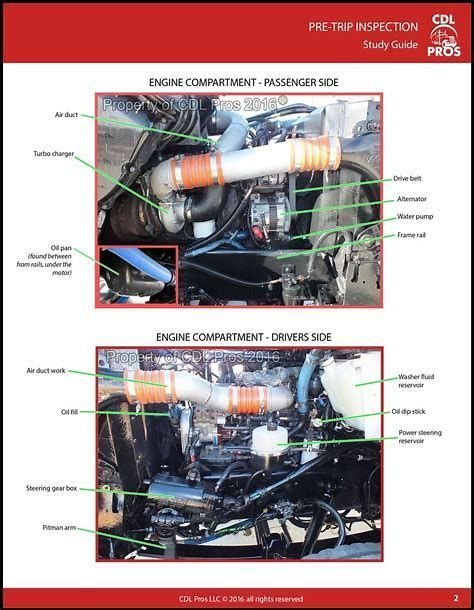 PRE-TRIP INSPECTION
Study Guide

CDL PROS

ENGINE COMPARTMENT - PASSENGER SIDE

Property of CDL Pros 2016©

Air duct

Turbo charger

Oil pan
(found between fram rails, under the motor)

Drive belt

Alternator

Water pump

Frame rail

ENGINE COMPARTMENT - DRIVERS SIDE

Property of CDL Pros 2016

Air duct work

Oil fill

Steering gear box

Pitman arm

Washer fluid reservoir

Oil dip stick

Power steering reservoir

CDL Pros LLC © 2016 all rights reserved

2