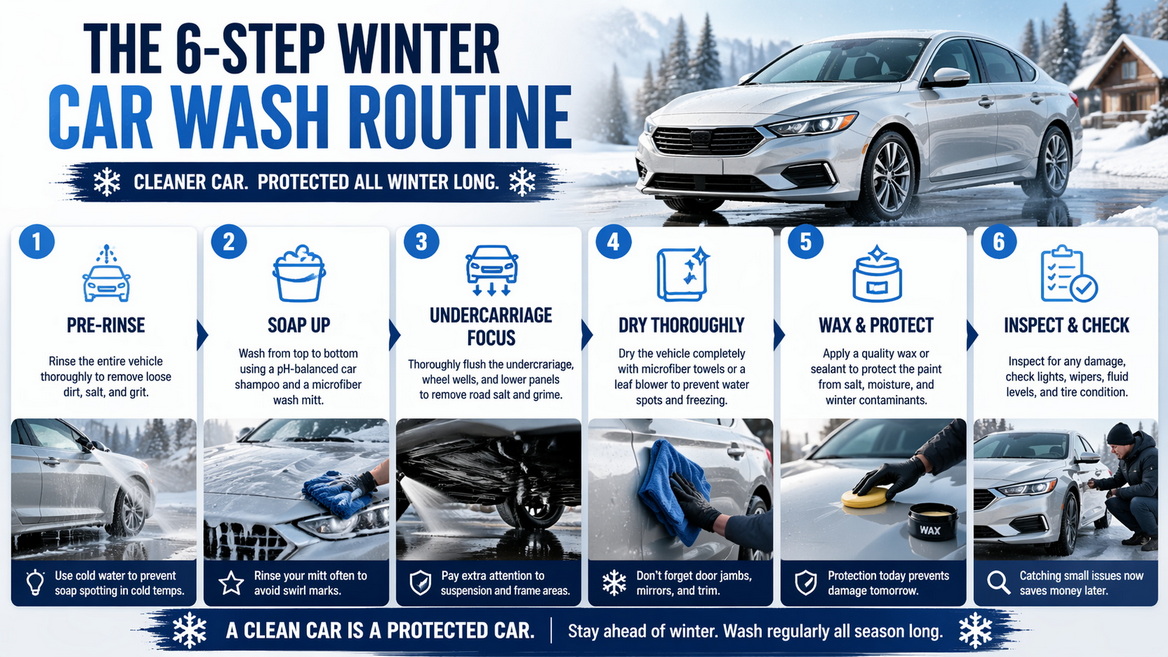 THE 6-STEP WINTER CAR WASH ROUTINE

CLEANER CAR. PROTECTED ALL WINTER LONG.

1
PRE-RINSE
Rinse the entire vehicle thoroughly to remove loose dirt, salt, and grit.
Use cold water to prevent soap spotting in cold temps.

2
SOAP UP
Wash from top to bottom using a pH-balanced car shampoo and a microfiber wash mitt.
Rinse your mitt often to avoid swirl marks.

3
UNDERCARRIAGE FOCUS
Thoroughly flush the undercarriage, wheel wells, and lower panels to remove road salt and grime.
Pay extra attention to suspension and frame areas.

4
DRY THOROUGHLY
Dry the vehicle completely with microfiber towels or a leaf blower to prevent water spots and freezing.
Don't forget door jambs, mirrors, and trim.

5
WAX & PROTECT
Apply a quality wax or sealant to protect the paint from salt, moisture, and winter contaminants.
WAX
Protection today prevents damage tomorrow.

6
INSPECT & CHECK
Inspect for any damage, check lights, wipers, fluid levels, and tire condition.
Catching small issues now saves money later.

A CLEAN CAR IS A PROTECTED CAR. | Stay ahead of winter. Wash regularly all season long.